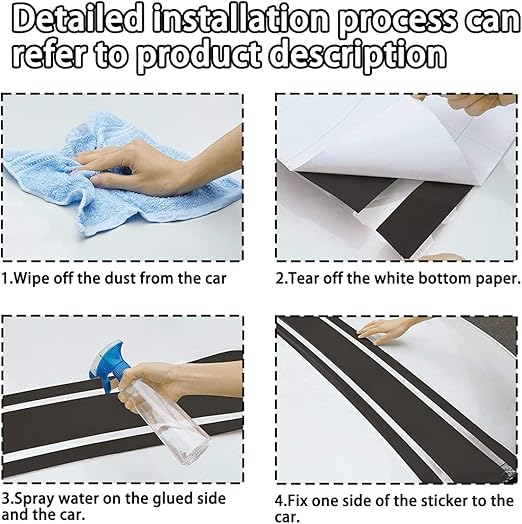 Detailed installation process can refer to product description

1.Wipe off the dust from the car

2.Tear off the white bottom paper.

3.Spray water on the glued side and the car.

4.Fix one side of the sticker to the car.