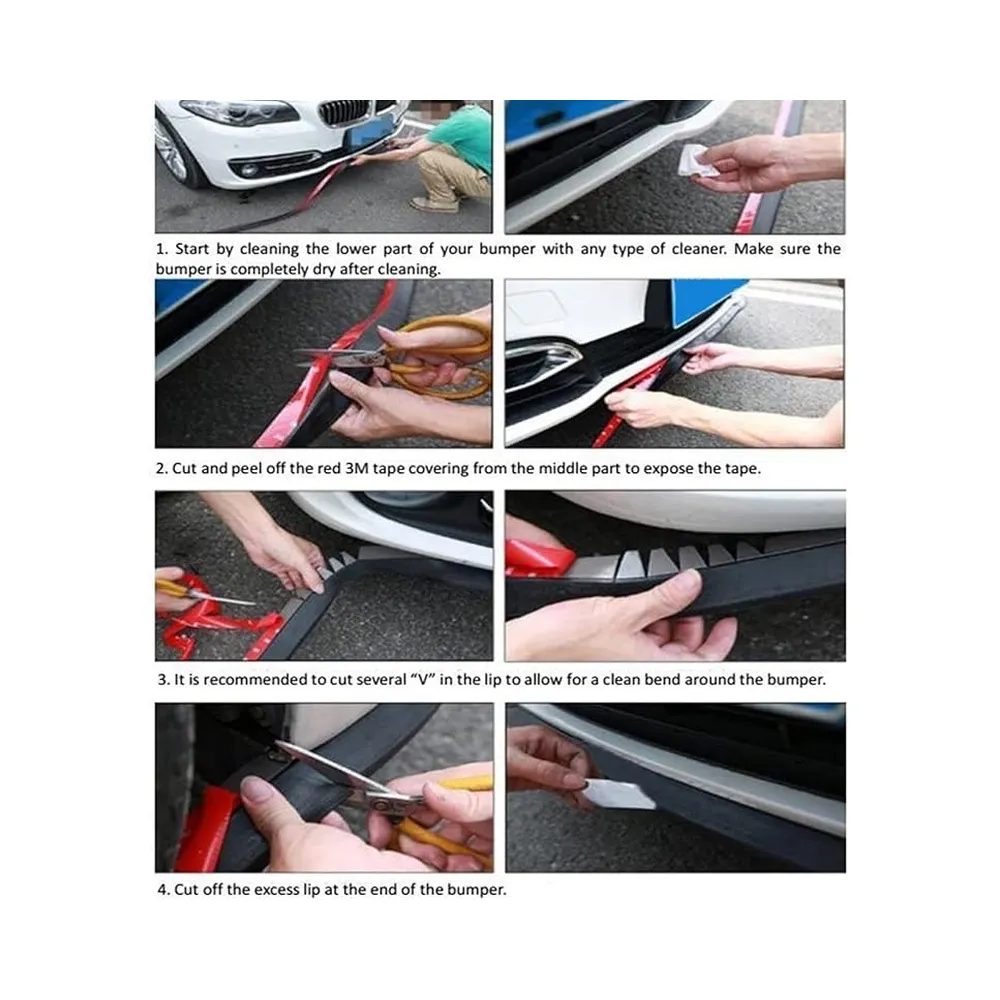 1. Start by cleaning the lower part of your bumper with any type of cleaner. Make sure the bumper is completely dry after cleaning.

2. Cut and peel off the red 3M tape covering from the middle part to expose the tape.

3. It is recommended to cut several "V" in the lip to allow for a clean bend around the bumper.

4. Cut off the excess lip at the end of the bumper.