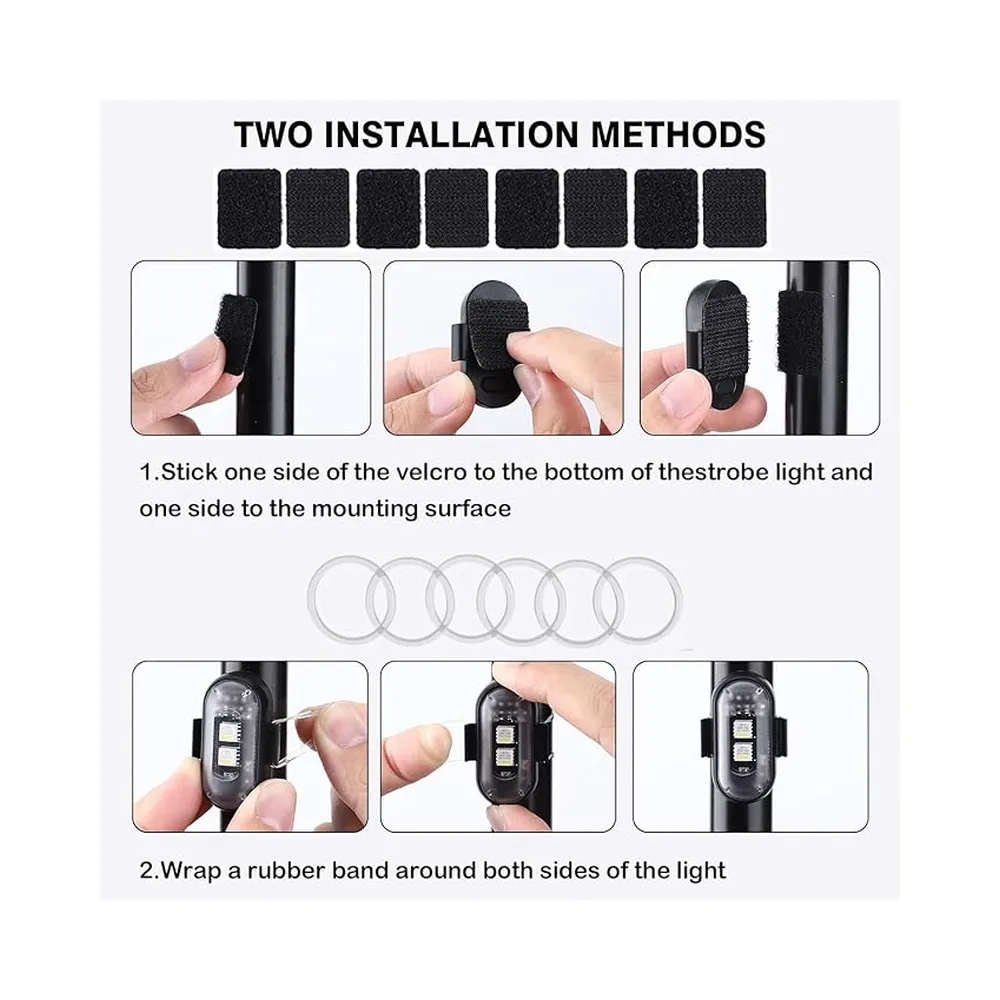 TWO INSTALLATION METHODS

1.Stick one side of the velcro to the bottom of thestrobe light and one side to the mounting surface

2.Wrap a rubber band around both sides of the light